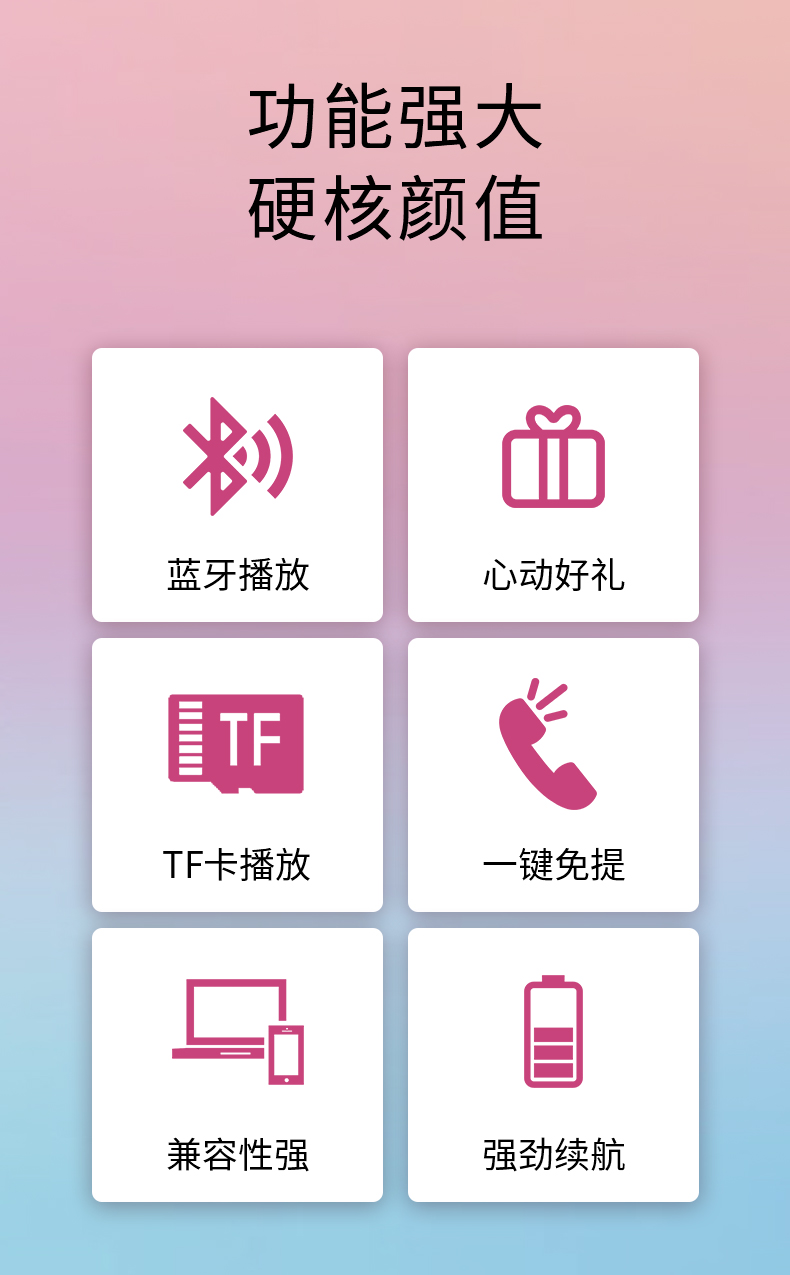 功能强大
硬核颜值

蓝牙播放

心动好礼

TF

TF卡播放

一键免提

兼容性强

强劲续航